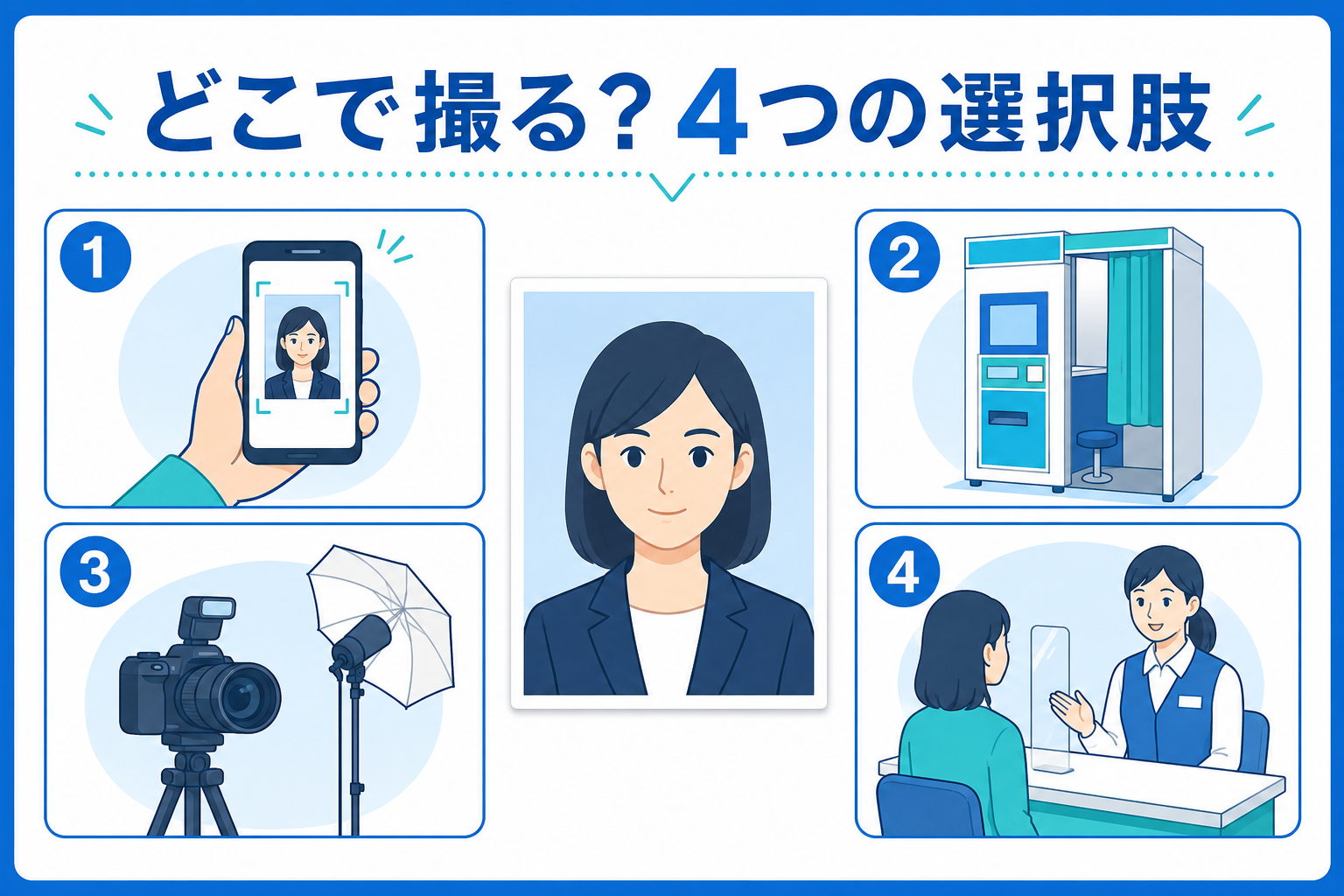 どこで撮る？4つの選択肢

1

2

3

4