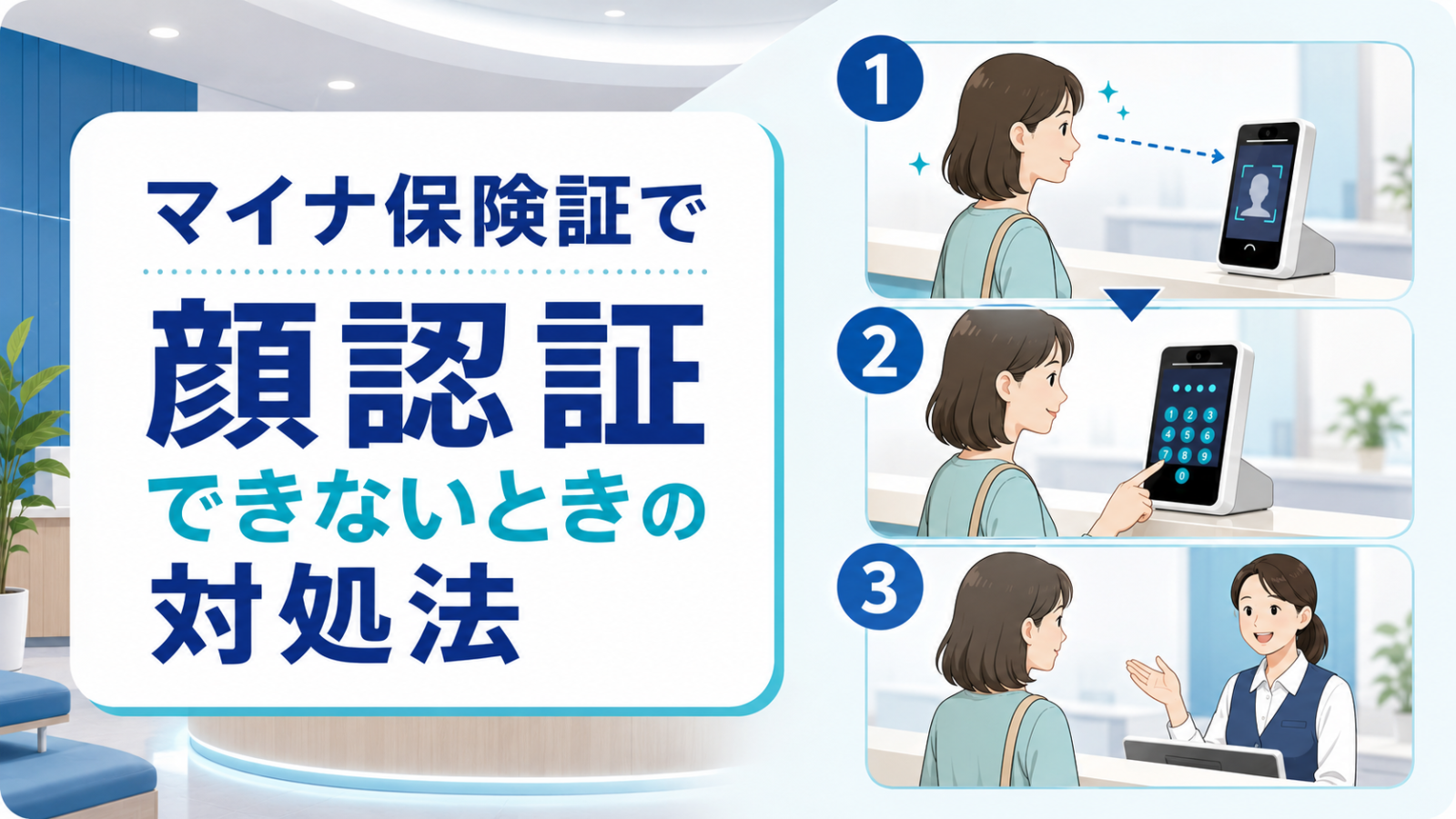 マイナ保険証で
顔認証
できないときの
対処法

1

2

1 2 3
4 5 6
7 8 9
0

3